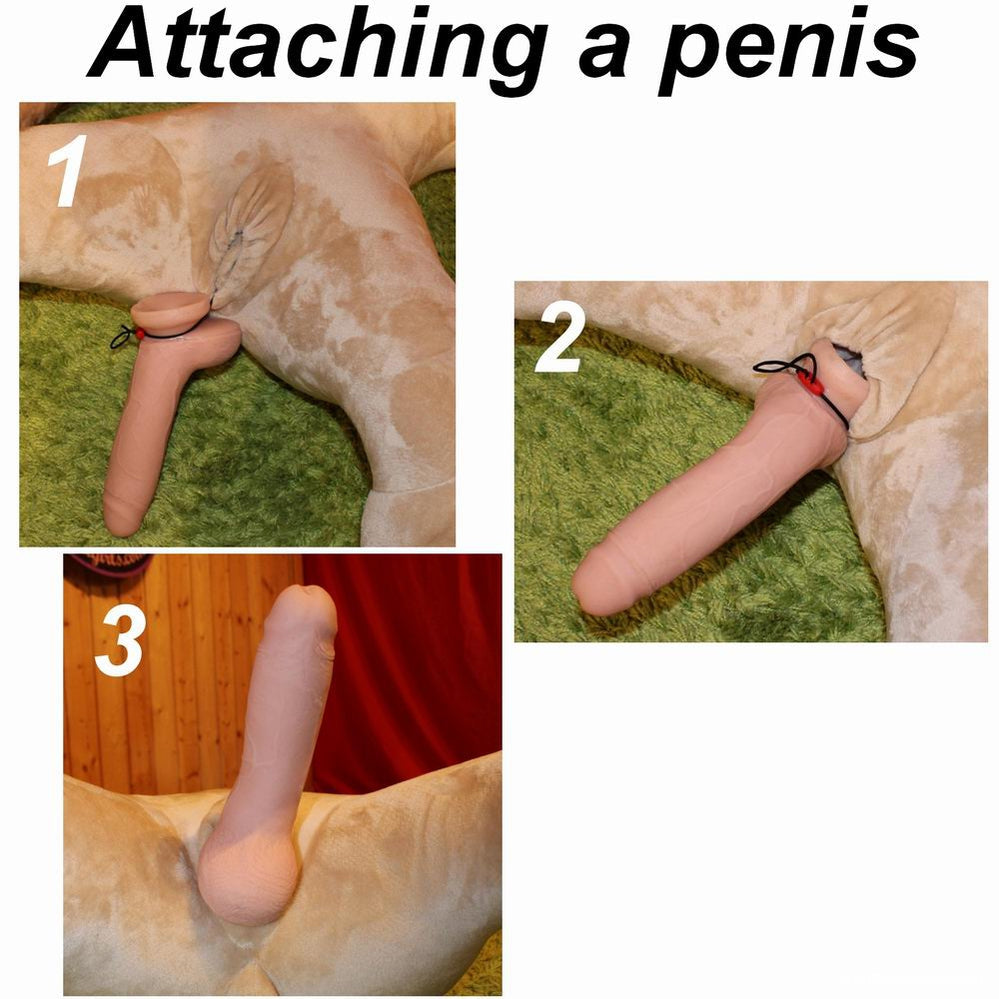 Attaching a penis

1

2

3