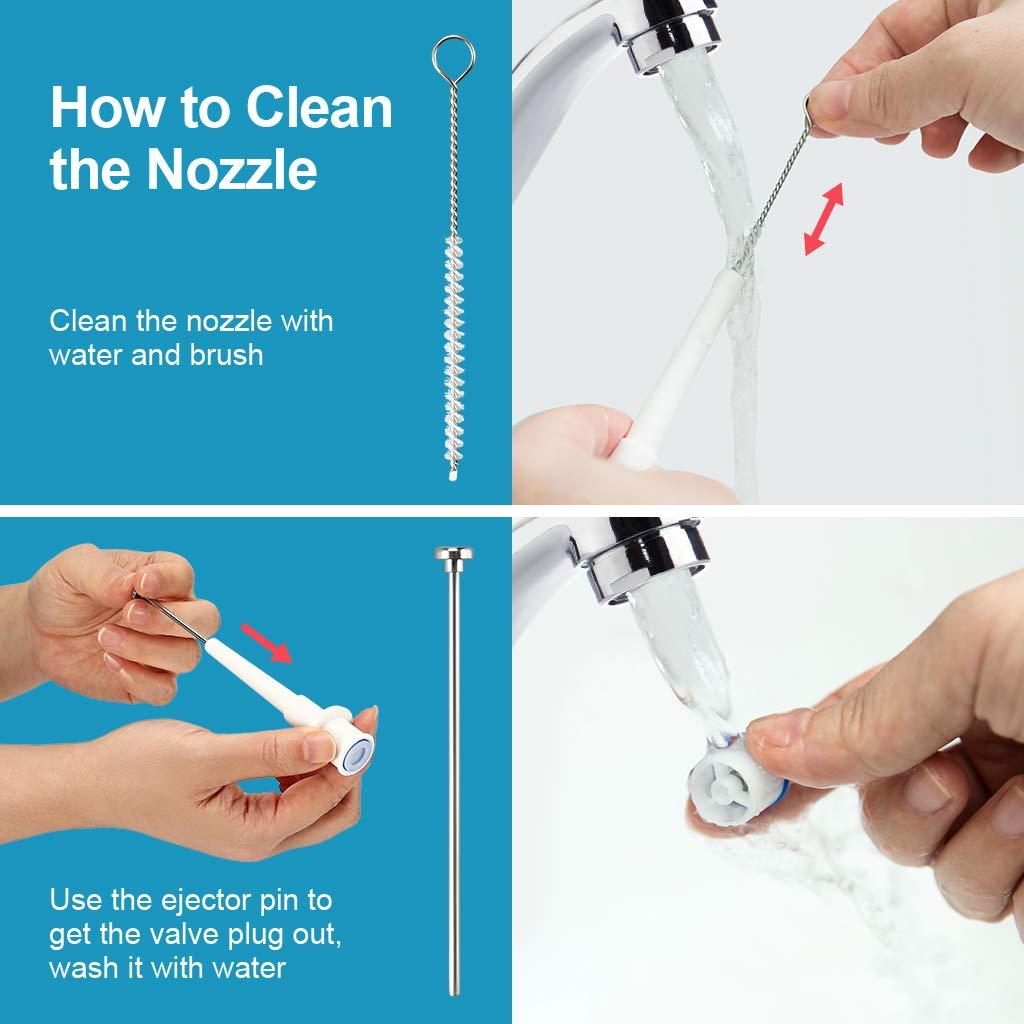 How to Clean the Nozzle

Clean the nozzle with water and brush

Use the ejector pin to get the valve plug out, wash it with water