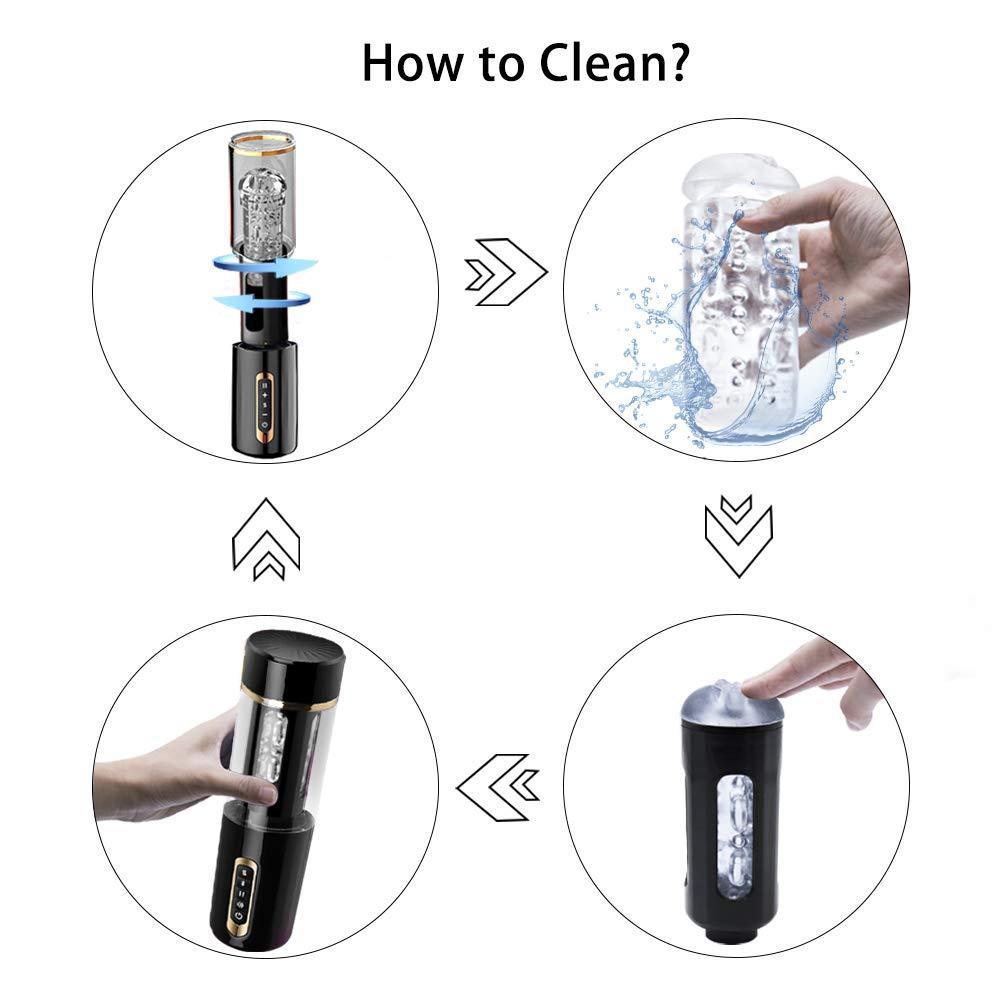 How to Clean?