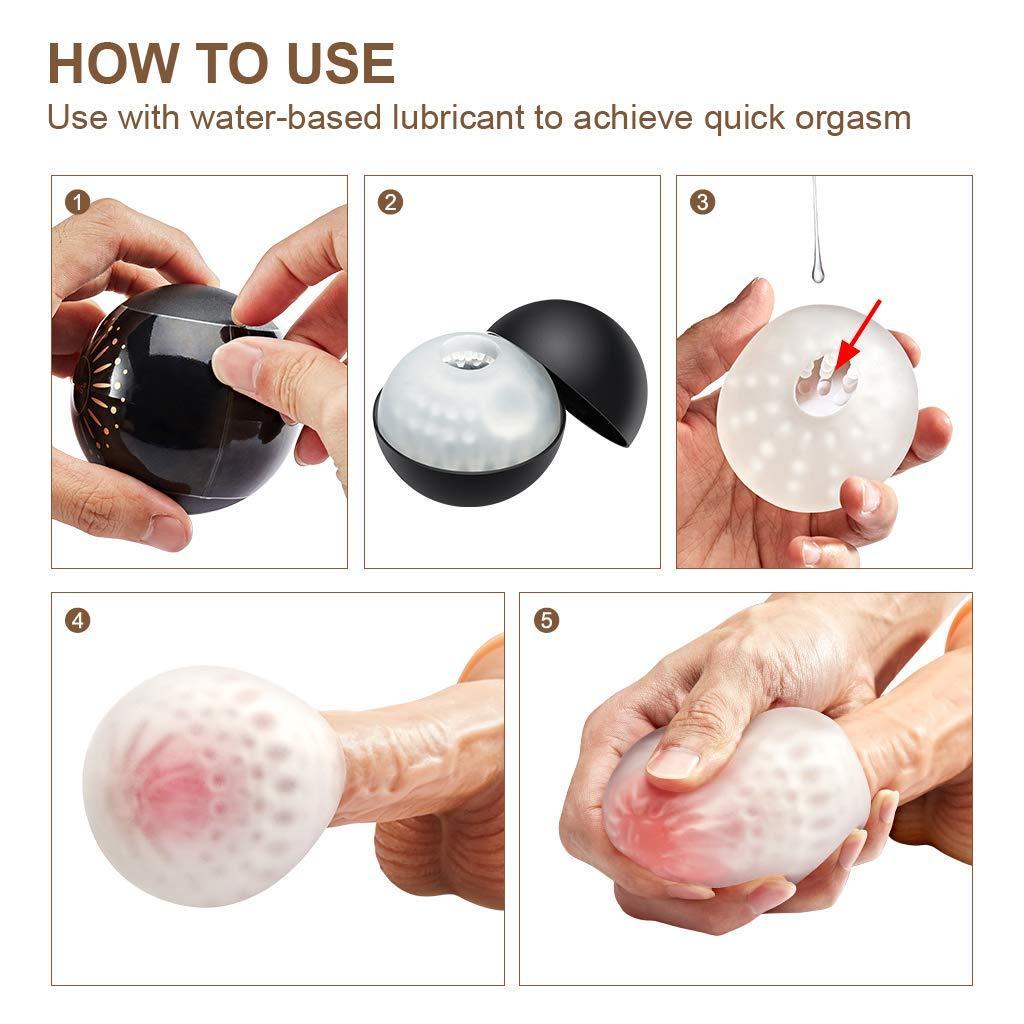 HOW TO USE
Use with water-based lubricant to achieve quick orgasm

1

2

3

4

5